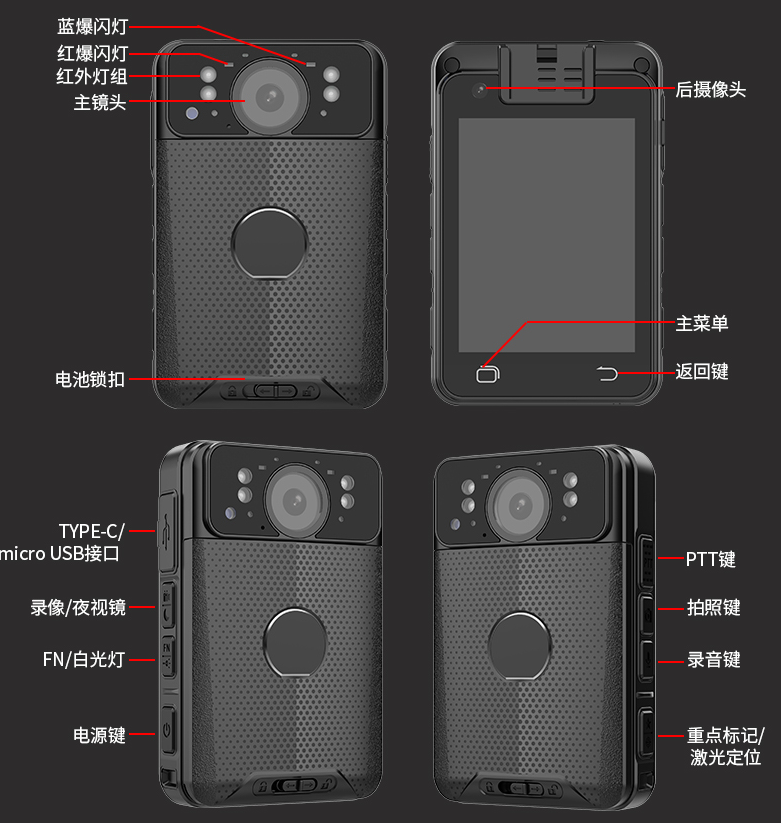 蓝爆闪灯
红爆闪灯
红外灯组
主镜头
电池锁扣
后摄像头
主菜单
返回键
TYPE-C/
micro USB接口
录像/夜视镜
FN/白光灯
电源键
PTT键
拍照键
录音键
重点标记/
激光定位