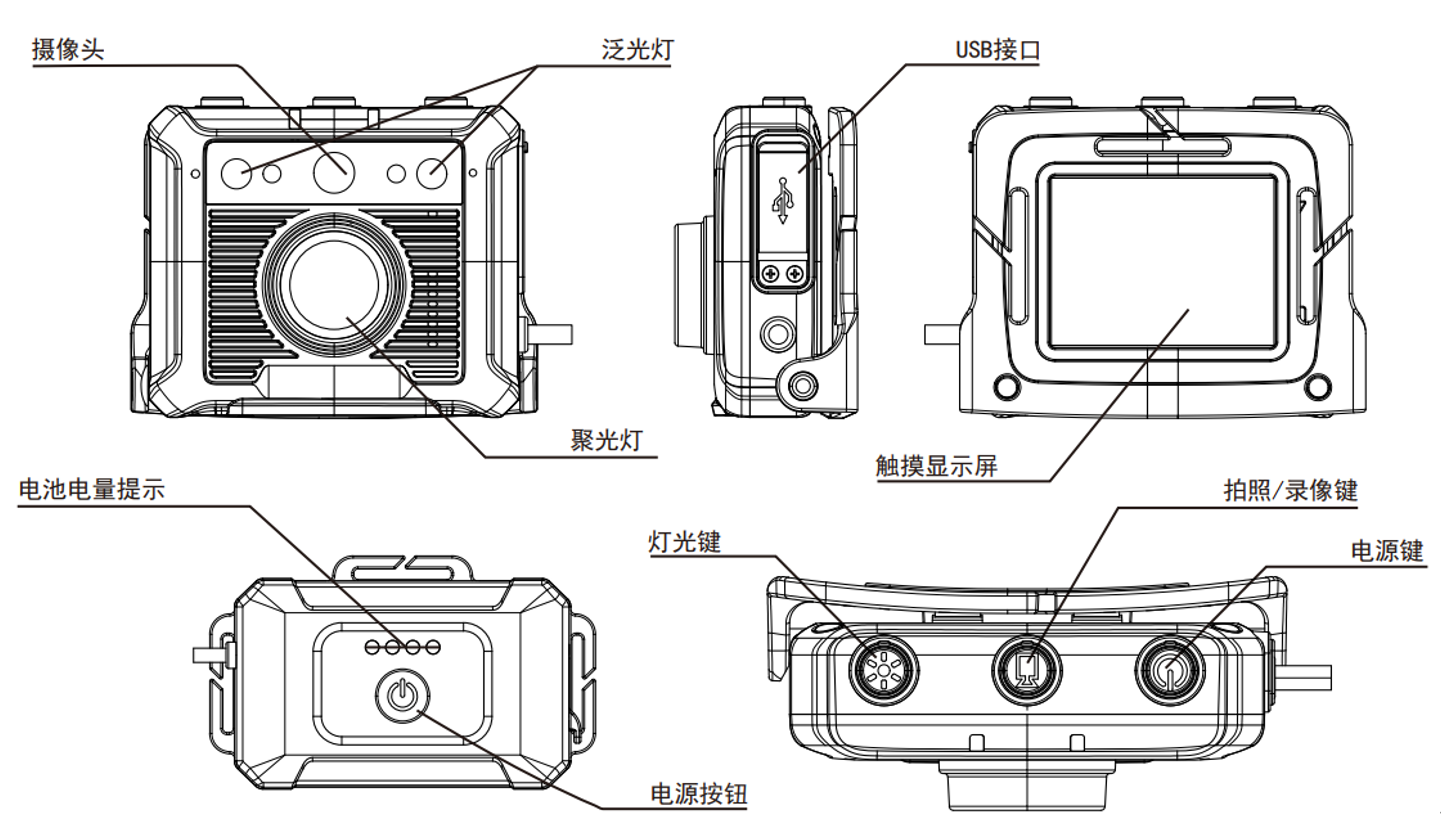 摄像头

泛光灯

USB接口

聚光灯

触摸显示屏

电池电量提示

拍照/录像键

灯光键

电源键

电源按钮